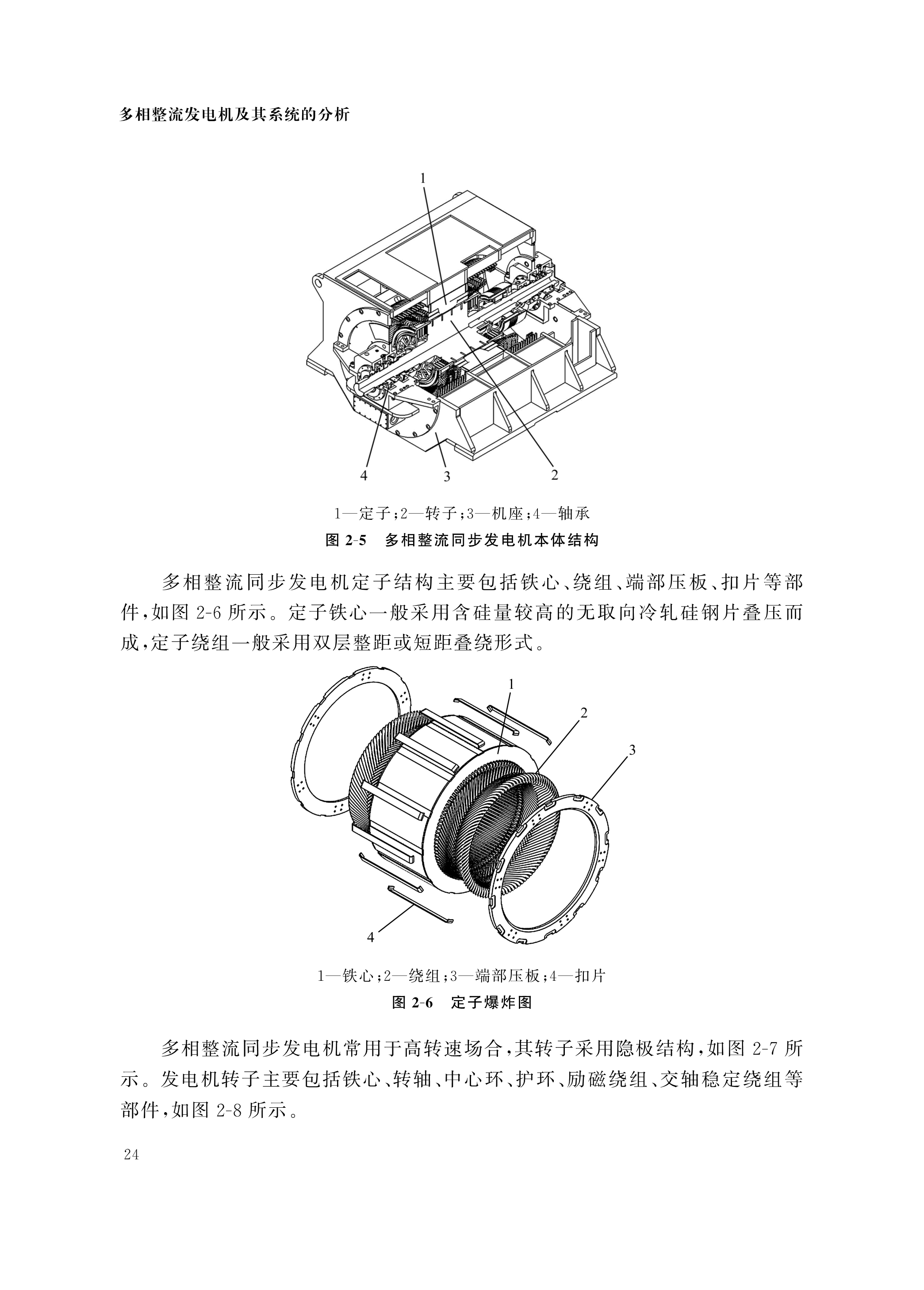 多相整流发电机及其系统的分析

1

4

3

2

1—定子；2—转子；3—机座；4—轴承

图 2-5　多相整流同步发电机本体结构

多相整流同步发电机定子结构主要包括铁心、绕组、端部压板、扣片等部件，如图 2-6 所示。定子铁心一般采用含硅量较高的无取向冷轧硅钢片叠压而成，定子绕组一般采用双层整距或短距叠绕形式。

1

2

3

4

1—铁心；2—绕组；3—端部压板；4—扣片

图 2-6　定子爆炸图

多相整流同步发电机常用于高转速场合，其转子采用隐极结构，如图 2-7 所示。发电机转子主要包括铁心、转轴、中心环、护环、励磁绕组、交轴稳定绕组等部件，如图 2-8 所示。

24